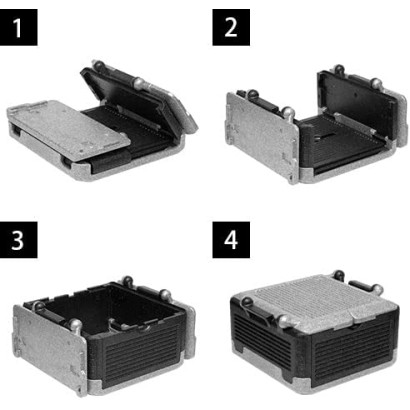 1

2

3

4